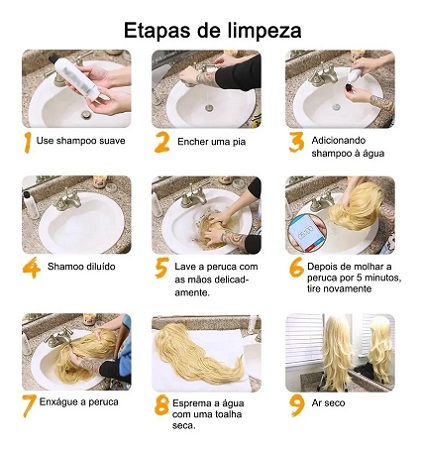 Etapas de limpeza

1 Use shampoo suave

2 Encher uma pia

3 Adicionando shampoo à água

4 Shamoo diluído

5 Lave a peruca com as mãos delicadamente.

6 Depois de molhar a peruca por 5 minutos, tire novamente

7 Enxágue a peruca

8 Esprema a água com uma toalha seca.

9 Ar seco